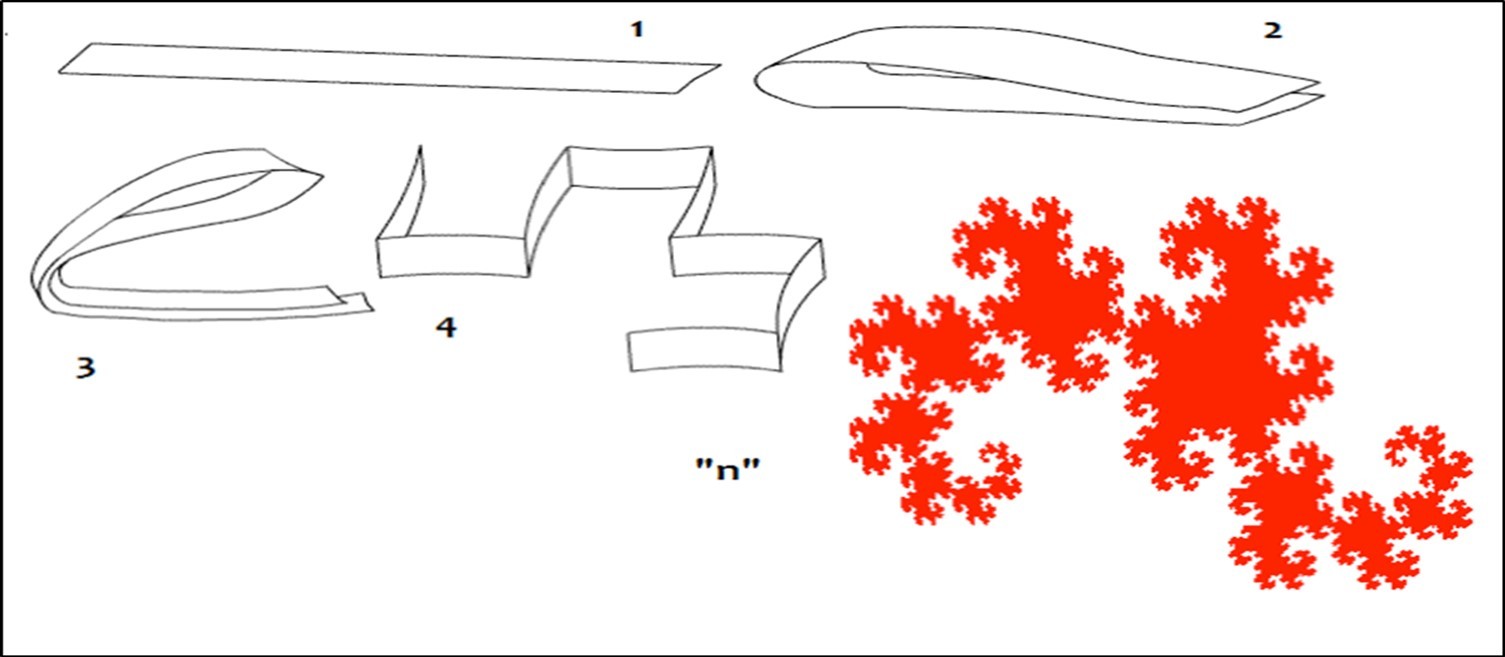 1

2

3

4

"n"